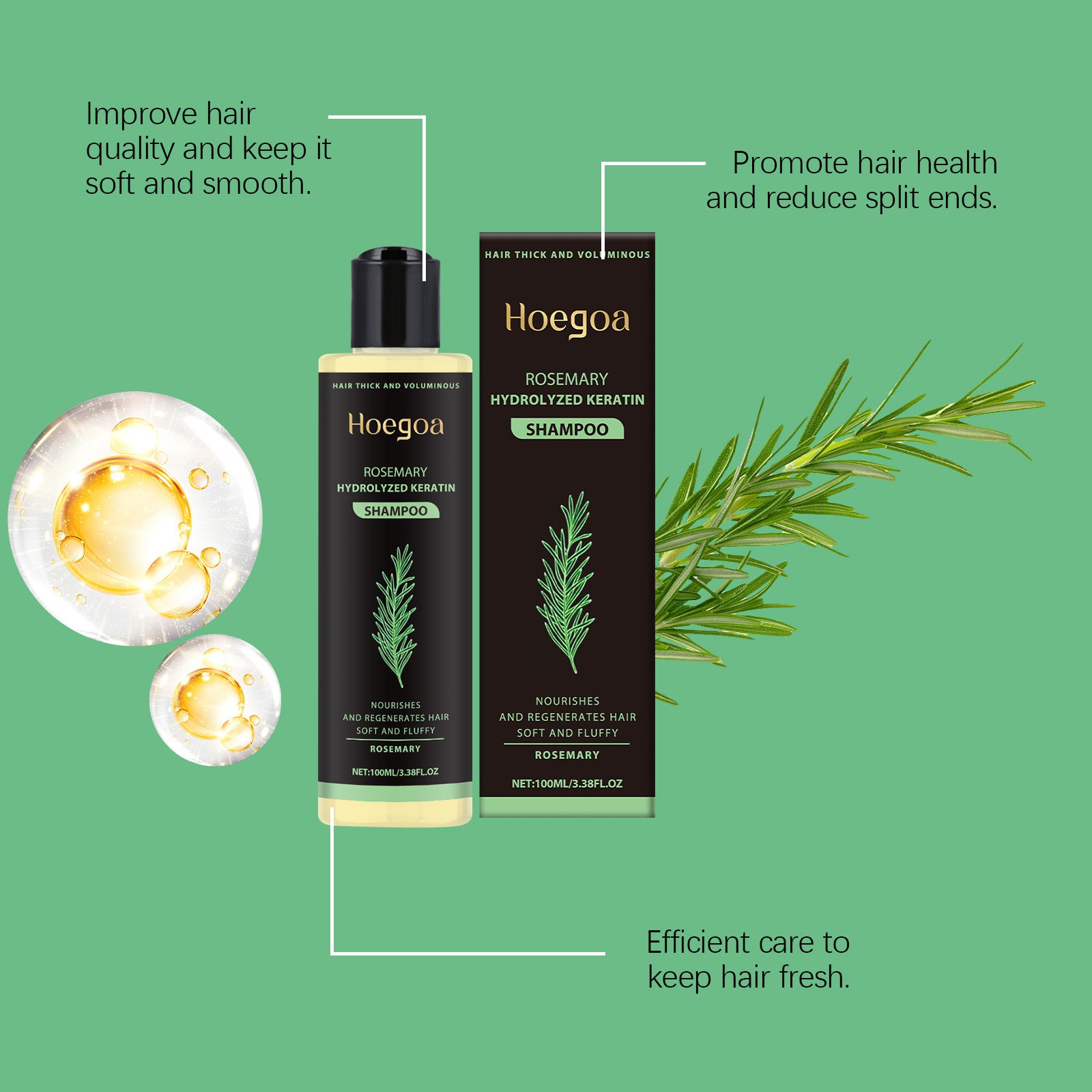 Improve hair quality and keep it soft and smooth.

Promote hair health and reduce split ends.

HAIR THICK AND VOLUMINOUS

Hoegoa

ROSEMARY
HYDROLYZED KERATIN
SHAMPOO

NOURISHES
AND REGENERATES HAIR
SOFT AND FLUFFY
ROSEMARY

NET:100ML/3.38FL.OZ

HAIR THICK AND VOLUMINOUS

Hoegoa

ROSEMARY
HYDROLYZED KERATIN
SHAMPOO

NOURISHES
AND REGENERATES HAIR
SOFT AND FLUFFY
ROSEMARY

NET:100ML/3.38FL.OZ

Efficient care to keep hair fresh.